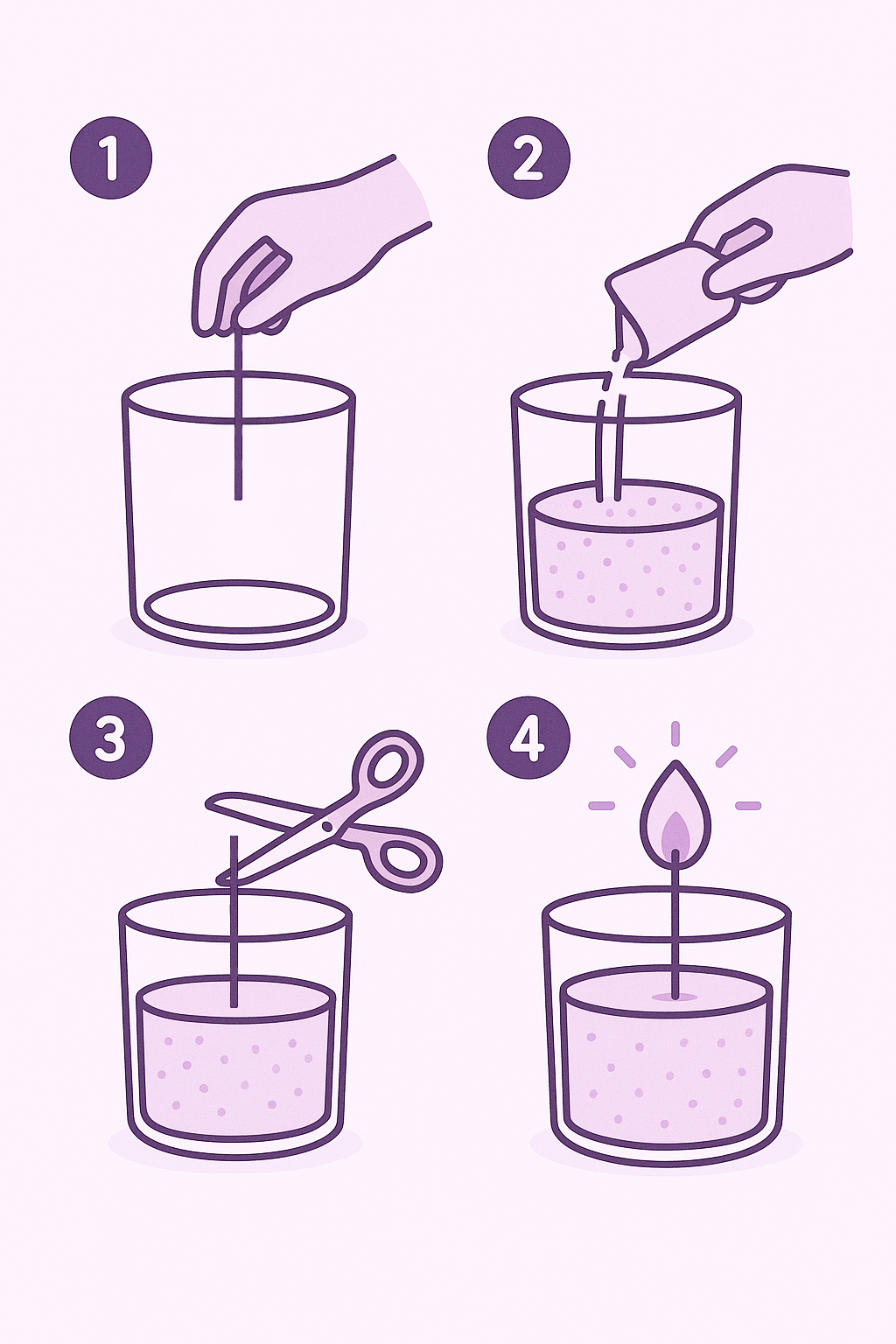 1
2
3
4